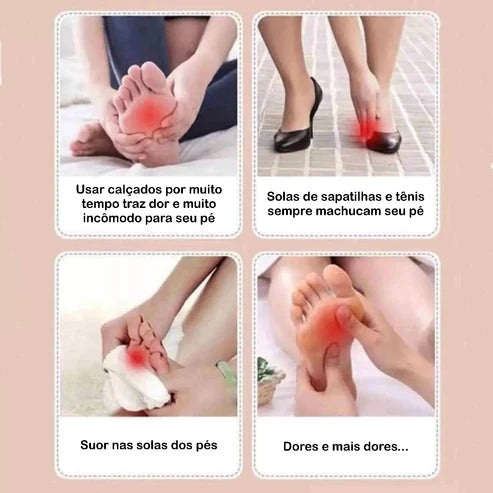 Usar calçados por muito tempo traz dor e muito incômodo para seu pé

Solas de sapatilhas e tênis sempre machucam seu pé

Suor nas solas dos pés

Dores e mais dores...